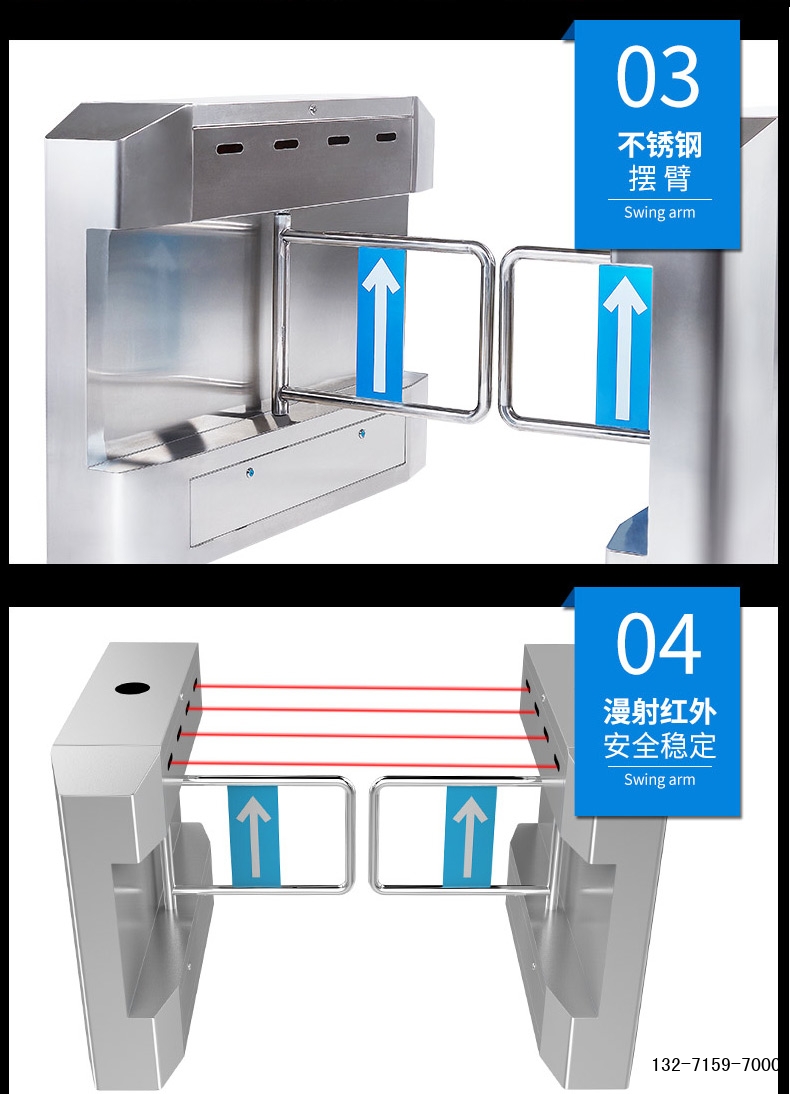 03
不锈钢
摆臂
Swing arm

04
漫射红外
安全稳定
Swing arm

132-7159-7000