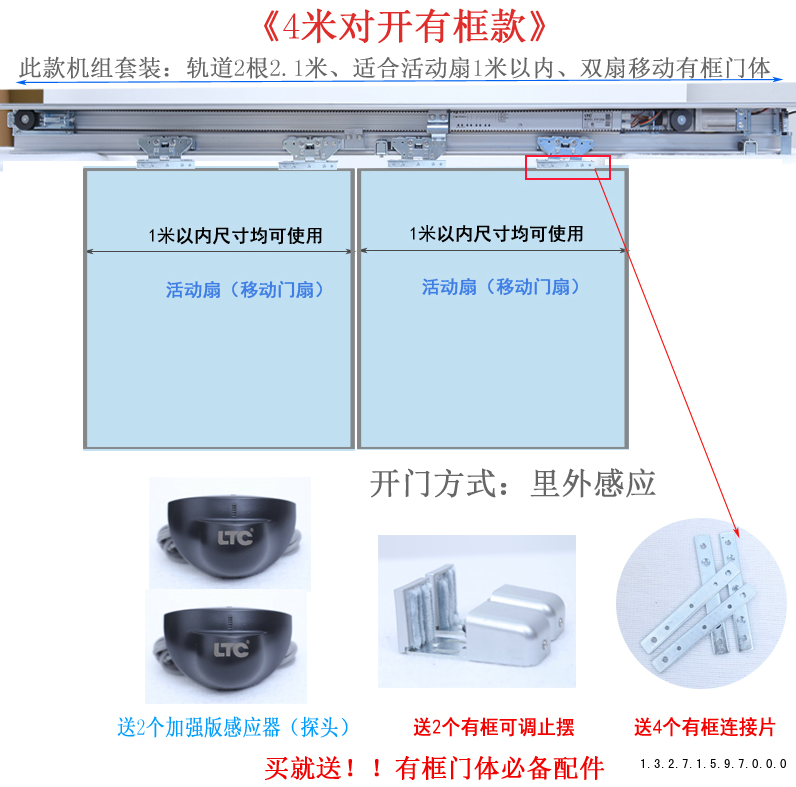 《4米对开有框款》

此款机组套装：轨道2根2.1米、适合活动扇1米以内、双扇移动有框门体

1米以内尺寸均可使用

活动扇（移动门扇）

1米以内尺寸均可使用

活动扇（移动门扇）

开门方式：里外感应

LTC

LTC

送2个加强版感应器（探头）

送2个有框可调止摆

送4个有框连接片

买就送！！有框门体必备配件

1.3.2.7.1.5.9.7.0.0.0