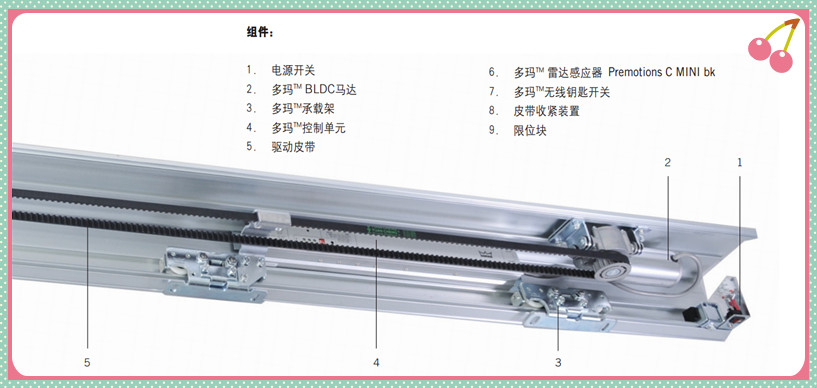 组件:

1. 电源开关
2. 多玛™ BLDC马达
3. 多玛™承载架
4. 多玛™控制单元
5. 驱动皮带

6. 多玛™ 雷达感应器 Premotions C MINI bk
7. 多玛™无线钥匙开关
8. 皮带收紧装置
9. 限位块

2
1
5
4
3